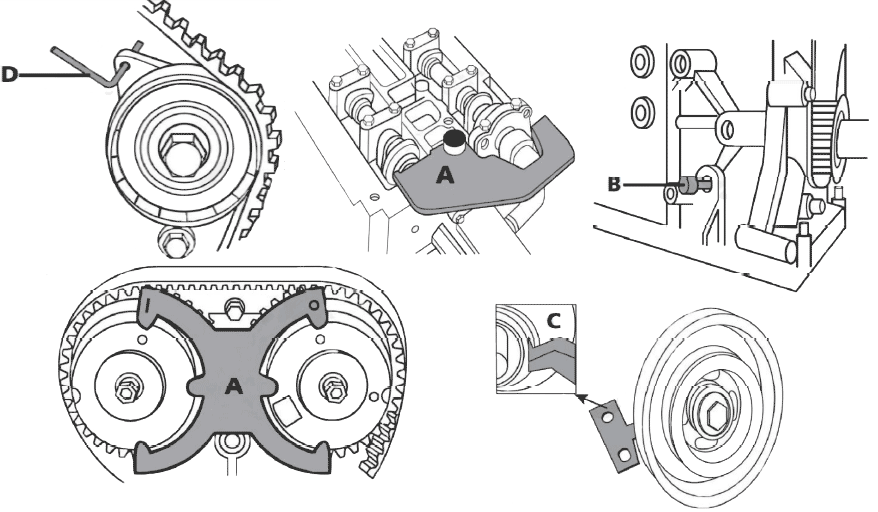 D

A

B

A

C